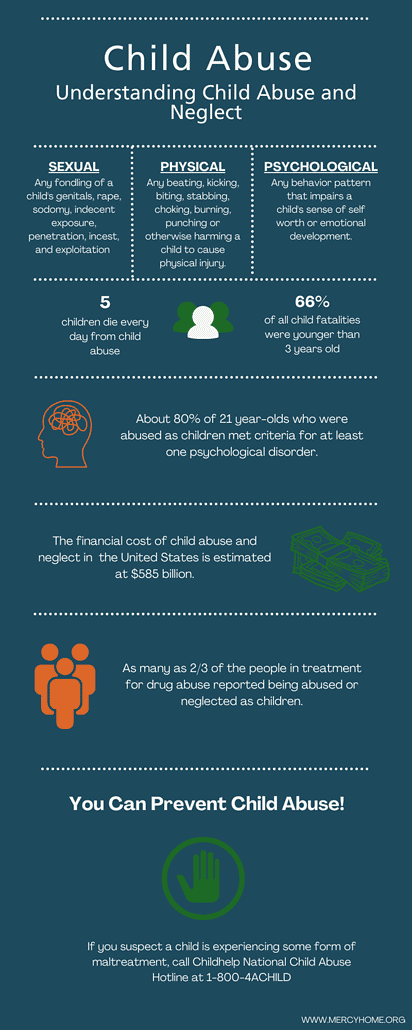 Child Abuse

Understanding Child Abuse and Neglect

SEXUAL
Any fondling of a child's genitals, rape, sodomy, indecent exposure, penetration, incest, and exploitation

PHYSICAL
Any beating, kicking, biting, stabbing, choking, burning, punching or otherwise harming a child to cause physical injury.

PSYCHOLOGICAL
Any behavior pattern that impairs a child's sense of self worth or emotional development.

5
children die every day from child abuse

66%
of all child fatalities were younger than 3 years old

About 80% of 21 year-olds who were abused as children met criteria for at least one psychological disorder.

The financial cost of child abuse and neglect in the United States is estimated at $585 billion.

As many as 2/3 of the people in treatment for drug abuse reported being abused or neglected as children.

You Can Prevent Child Abuse!

If you suspect a child is experiencing some form of maltreatment, call Childhelp National Child Abuse Hotline at 1-800-4ACHILD

WWW.MERCYHOME.ORG